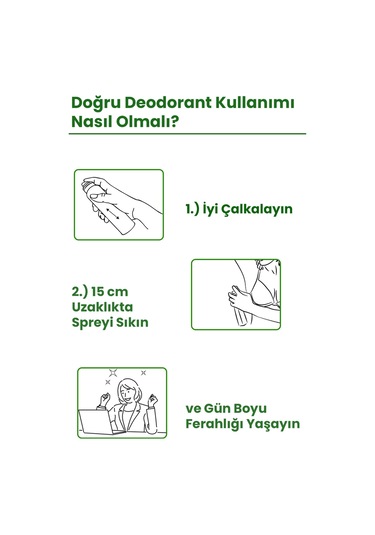 Doğru Deodorant Kullanımı Nasıl Olmalı?

1.) İyi Çalkalayın

2.) 15 cm Uzaklıkta Spreyi Sıkın

ve Gün Boyu Ferahlığı Yaşayın