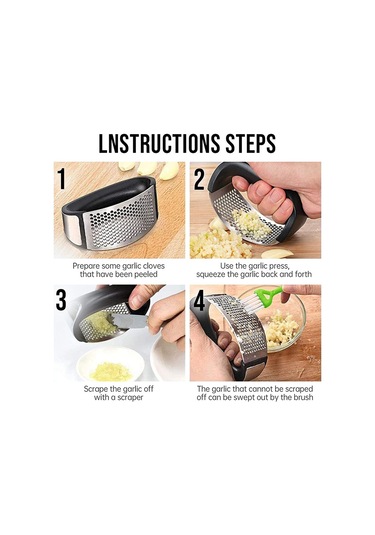 LNSTRUCTIONS STEPS

1

Prepare some garlic cloves that have been peeled

2

Use the garlic press, squeeze the garlic back and forth

3

Scrape the garlic off with a scraper

4

The garlic that cannot be scraped off can be swept out by the brush