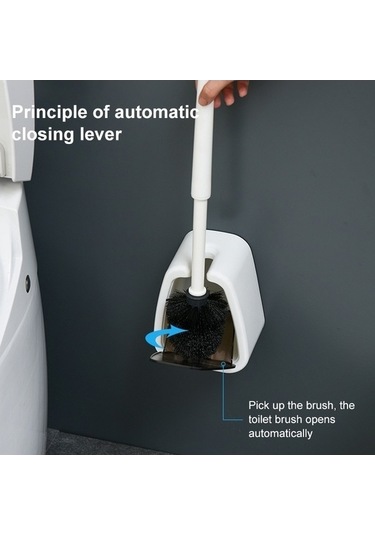 Principle of automatic closing lever

Pick up the brush, the toilet brush opens automatically