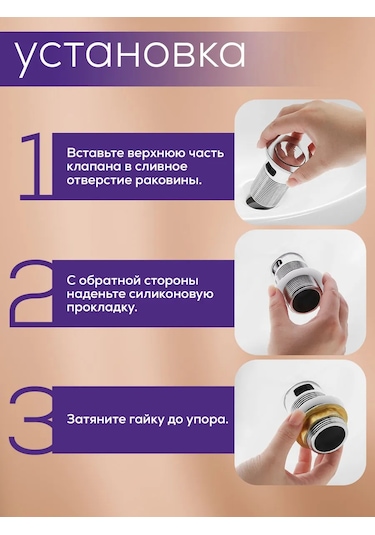 установка

1

Вставьте верхнюю часть клапана в сливное отверстие раковины.

2

С обратной стороны наденьте силиконовую прокладку.

3

Затяните гайку до упора.