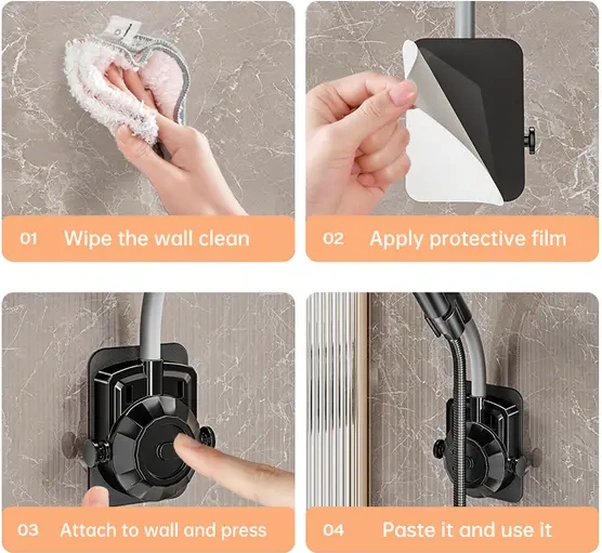 01 Wipe the wall clean

02 Apply protective film

03 Attach to wall and press

04 Paste it and use it