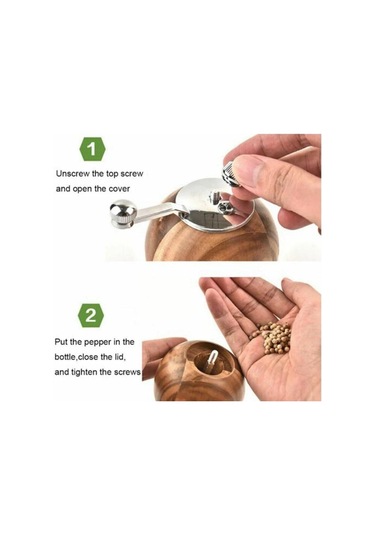 1

Unscrew the top screw and open the cover

2

Put the pepper in the bottle,close the lid, and tighten the screws