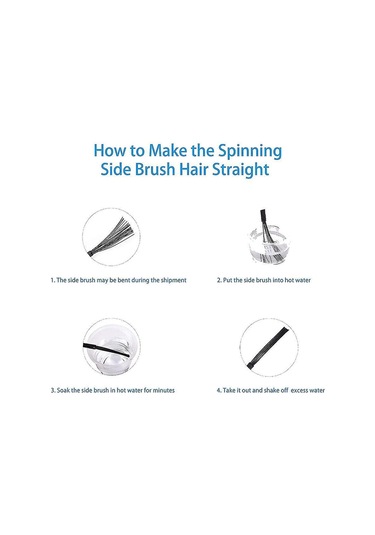 How to Make the Spinning Side Brush Hair Straight

1. The side brush may be bent during the shipment

2. Put the side brush into hot water

3. Soak the side brush in hot water for minutes

4. Take it out and shake off excess water