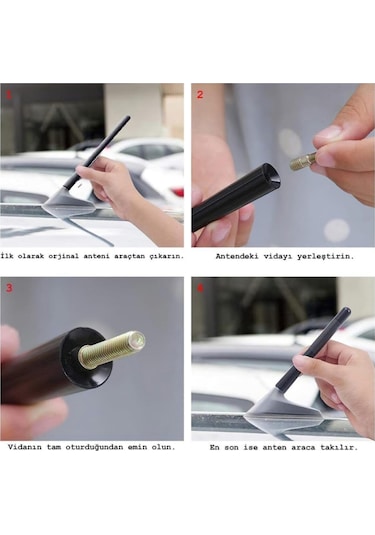 1

İlk olarak orjinal anteni araçtan çıkarın.

2

Antendeki vidayı yerleştirin.

3

Vidanın tam oturduğundan emin olun.

4

En son ise anten araca takılır.