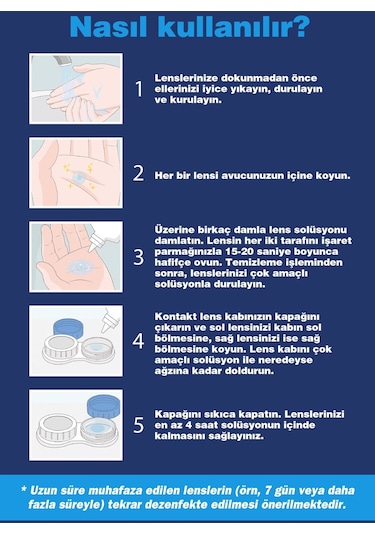 Nasıl kullanılır?

1 Lenslerinize dokunmadan önce ellerinizi iyice yıkayın, durulayın ve kurulayın.

2 Her bir lensi avucunuzun içine koyun.

3 Üzerine birkaç damla lens solüsyonu damlatın. Lensin her iki tarafını işaret parmağınızla 15-20 saniye boyunca hafifçe ovun. Temizleme işleminden sonra, lenslerinizi çok amaçlı solüsyonla durulayın.

4 Kontakt lens kabınızın kapağını çıkarın ve sol lensinizi kabın sol bölmesine, sağ lensinizi ise sağ bölmesine koyun. Lens kabını çok amaçlı solüsyon ile neredeyse ağzına kadar doldurun.

5 Kapağını sıkıca kapatın. Lenslerinizi en az 4 saat solüsyonun içinde kalmasını sağlayınız.

* Uzun süre muhafaza edilen lenslerin (örn, 7 gün veya daha fazla süreyle) tekrar dezenfekte edilmesi önerilmektedir.