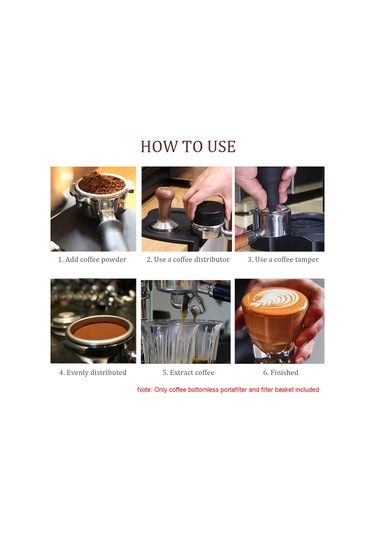 HOW TO USE

1. Add coffee powder

2. Use a coffee distributor

3. Use a coffee tamper

4. Evenly distributed

5. Extract coffee

6. Finished

Note: Only coffee bottomless portafilter and filter basket included