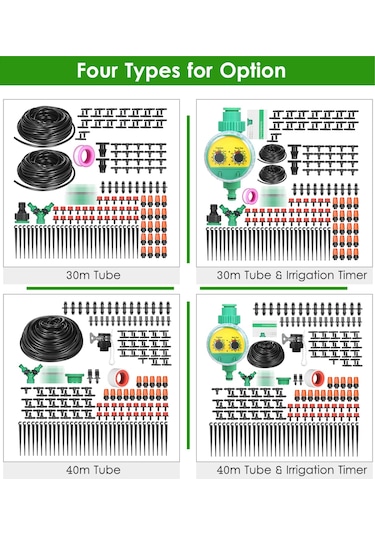 Four Types for Option

30m Tube

30m Tube & Irrigation Timer

40m Tube

40m Tube & Irrigation Timer