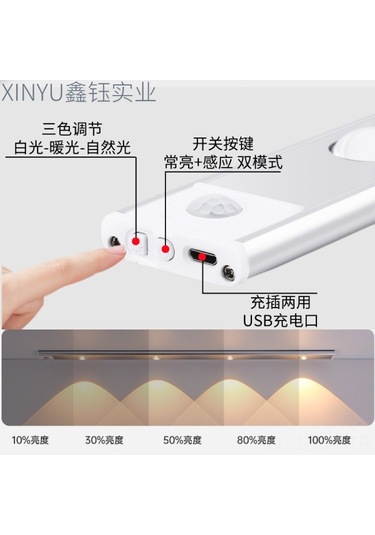 XINYU鑫钰实业

三色调节
白光-暖光-自然光

开关按键
常亮+感应 双模式

充插两用
USB充电口

10%亮度

30%亮度

50%亮度

80%亮度

100%亮度