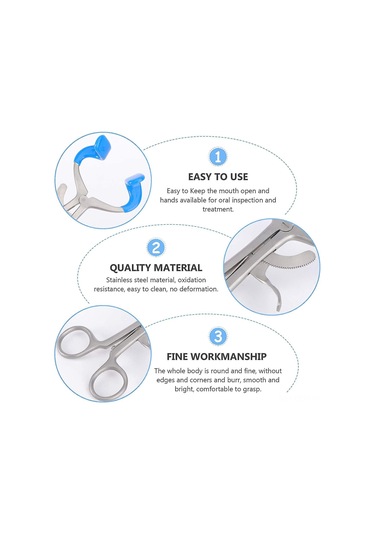 1

EASY TO USE

Easy to Keep the mouth open and hands available for oral inspection and treatment.

2

QUALITY MATERIAL

Stainless steel material, oxidation resistance, easy to clean, no deformation.

3

FINE WORKMANSHIP

The whole body is round and fine, without edges and corners and burr, smooth and bright, comfortable to grasp.