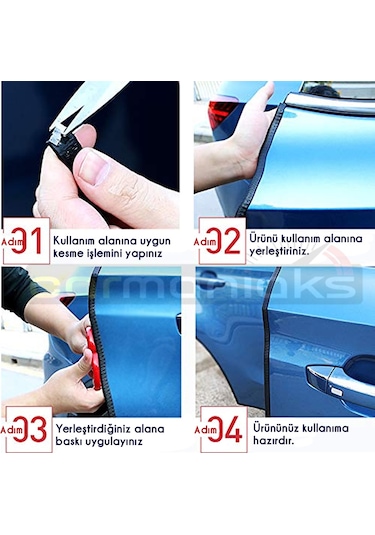 Adım 01 Kullanım alanına uygun kesme işlemini yapınız

Adım 02 Ürünü kullanım alanına yerleştiriniz.

carmaniaks

Adım 03 Yerleştirdiğiniz alana baskı uygulayınız

Adım 04 Ürününüz kullanıma hazırdır.