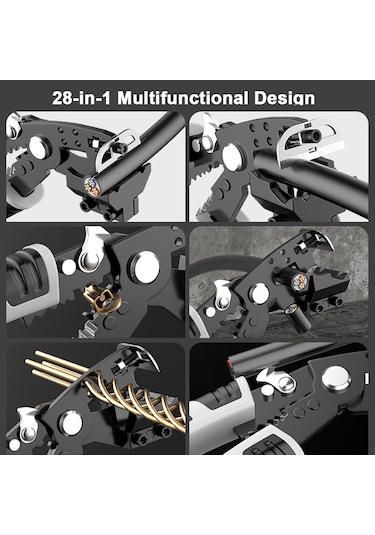 28-in-1 Multifunctional Design