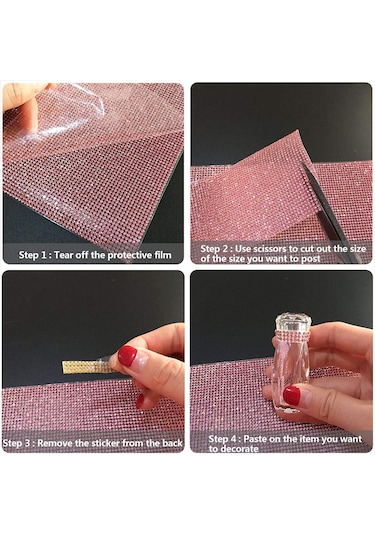 Step 1 : Tear off the protective film

Step 2 : Use scissors to cut out the size of the size you want to post

Step 3 : Remove the sticker from the back

Step 4 : Paste on the item you want to decorate