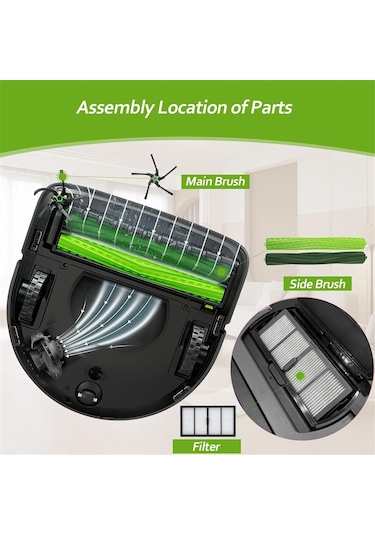 Assembly Location of Parts

Main Brush

Side Brush

Filter