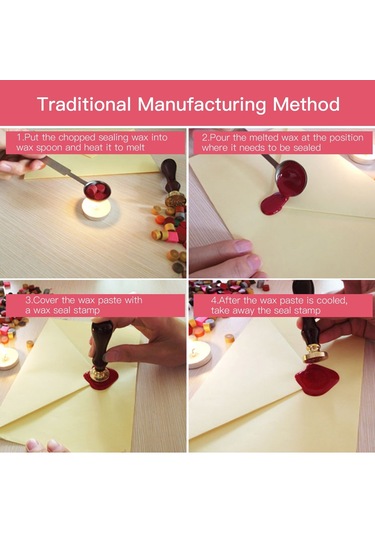 Traditional Manufacturing Method

1.Put the chopped sealing wax into wax spoon and heat it to melt

2.Pour the melted wax at the position where it needs to be sealed

3.Cover the wax paste with a wax seal stamp

4.After the wax paste is cooled, take away the seal stamp