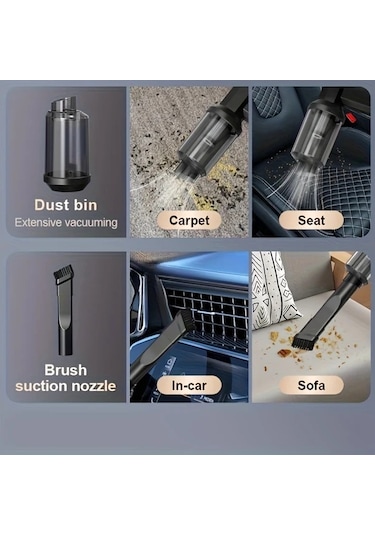 Dust bin
Extensive vacuuming

Carpet

Seat

Brush
suction nozzle

In-car

Sofa