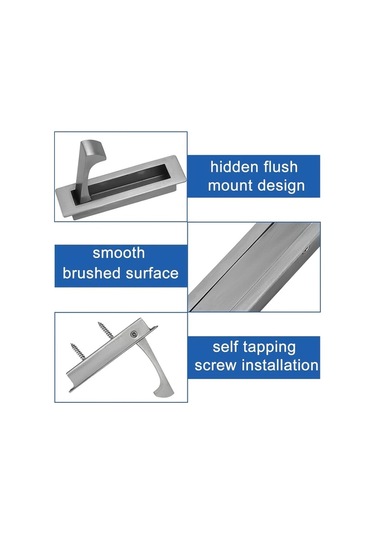 hidden flush mount design

smooth brushed surface

self tapping screw installation