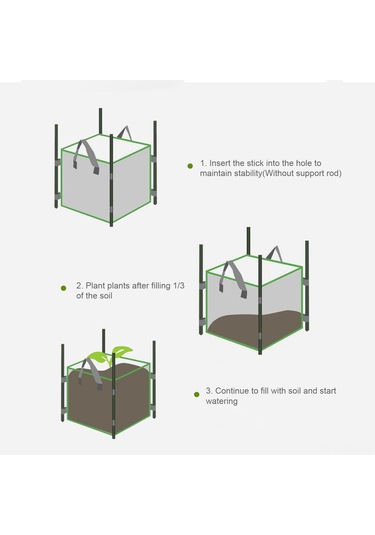 1. Insert the stick into the hole to maintain stability(Without support rod)

2. Plant plants after filling 1/3 of the soil

3. Continue to fill with soil and start watering