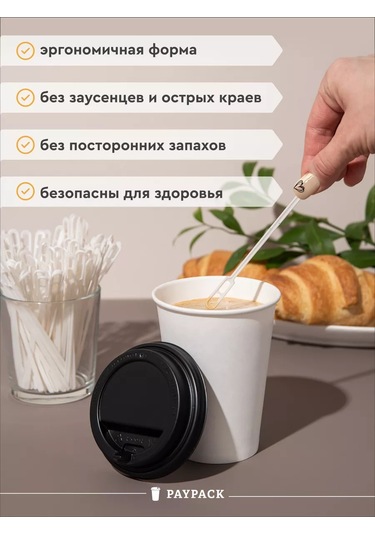 эргономичная форма

без заусенцев и острых краев

без посторонних запахов

безопасны для здоровья

PAYPACK