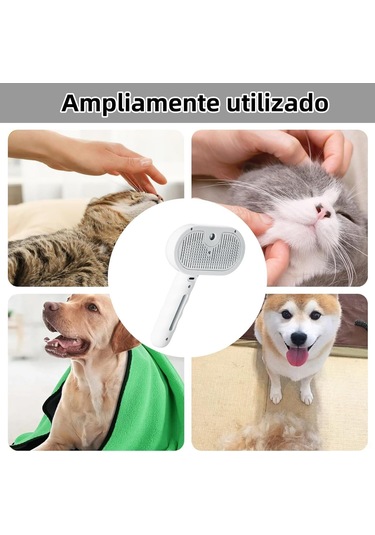 Ampliamente utilizado