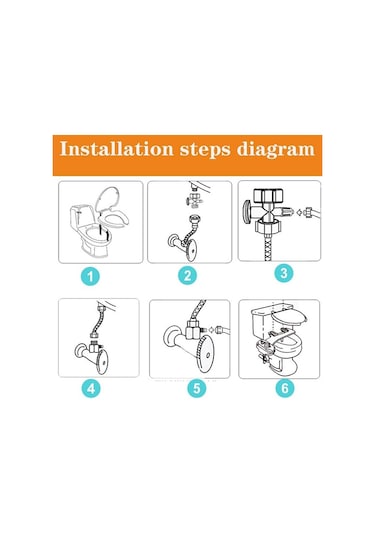 Installation steps diagram

1

2

3

4

5

6