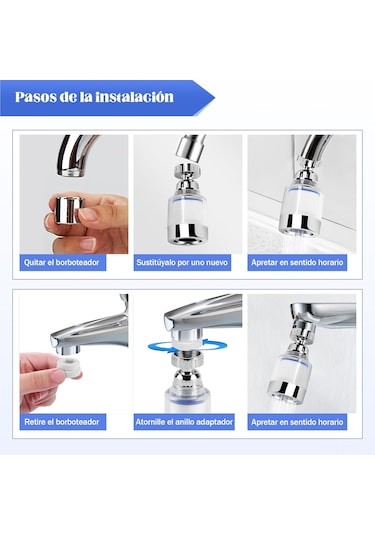 Pasos de la instalación

Quitar el borboteador

Sustitúyalo por uno nuevo

Apretar en sentido horario

Retire el borboteador

Atornille el anillo adaptador

Apretar en sentido horario