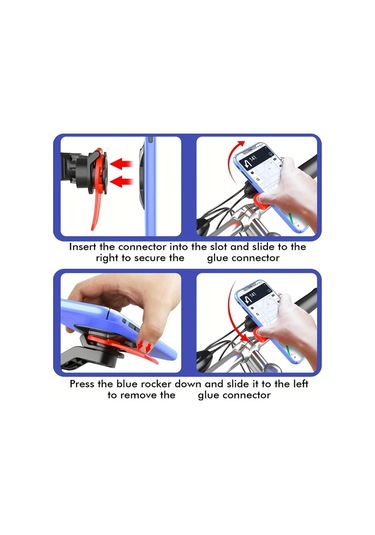 141

Insert the connector into the slot and slide to the right to secure the glue connector

141

Press the blue rocker down and slide it to the left to remove the glue connector