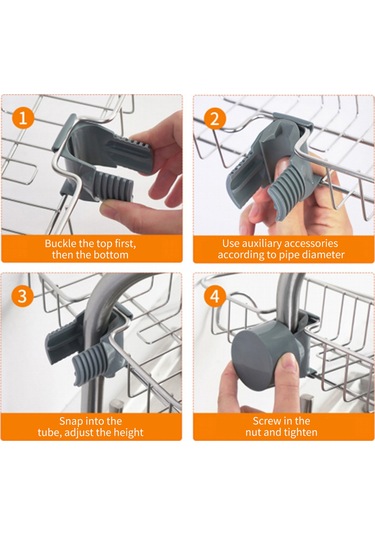 1
Buckle the top first, then the bottom

2
Use auxiliary accessories according to pipe diameter

3
Snap into the tube, adjust the height

4
Screw in the nut and tighten