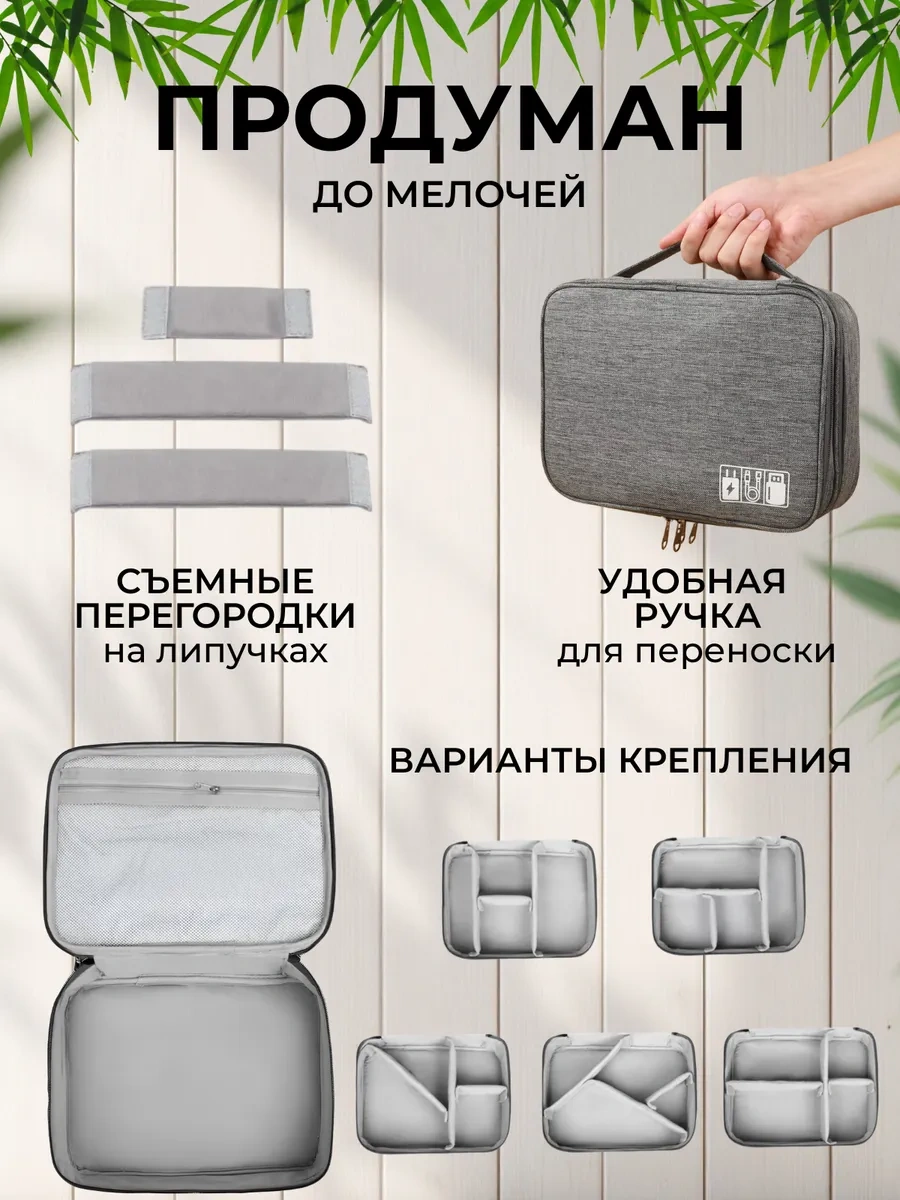 ПРОДУМАН
ДО МЕЛОЧЕЙ

СЪЕМНЫЕ ПЕРЕГОРОДКИ
на липучках

УДОБНАЯ РУЧКА
для переноски

ВАРИАНТЫ КРЕПЛЕНИЯ