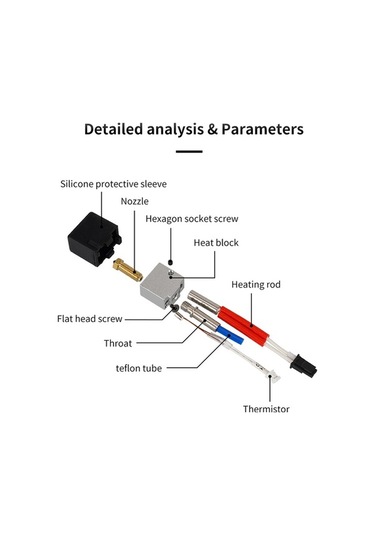 Detailed analysis & Parameters

Silicone protective sleeve

Nozzle

Hexagon socket screw

Heat block

Heating rod

Flat head screw

Throat

teflon tube

Thermistor