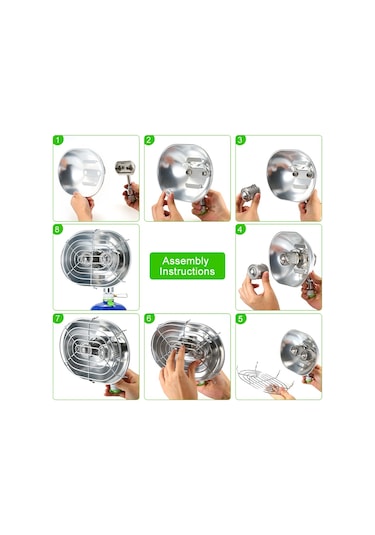 1

2

3

8

Assembly Instructions

4

7

6

5