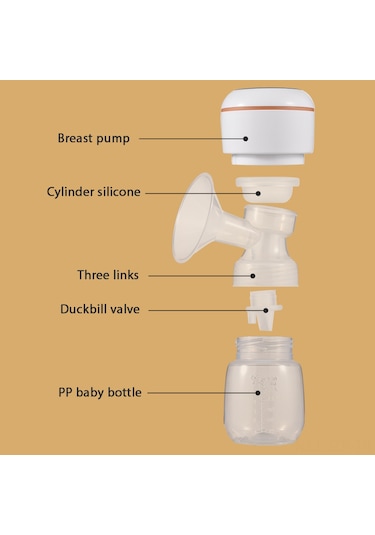 Breast pump

Cylinder silicone

Three links

Duckbill valve

PP baby bottle