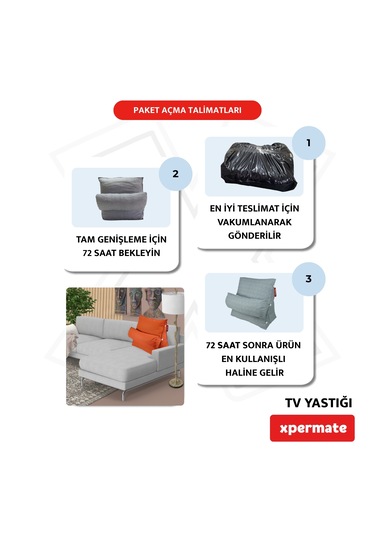 PAKET AÇMA TALİMATLARI

1

EN İYİ TESLİMAT İÇİN VAKUMLANARAK GÖNDERİLİR

2

TAM GENİŞLEME İÇİN 72 SAAT BEKLEYİN

3

72 SAAT SONRA ÜRÜN EN KULLANIŞLI HALİNE GELİR

TV YASTIĞI

xpermate