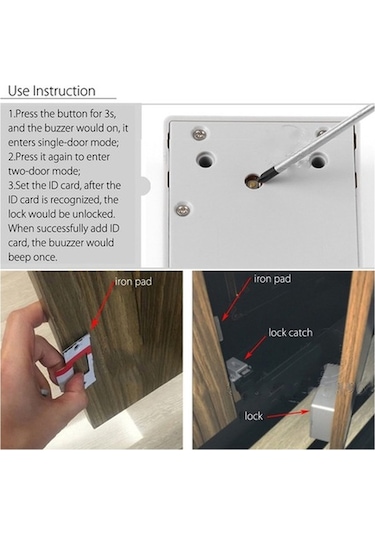 Use Instruction

1.Press the button for 3s, and the buzzer would on, it enters single-door mode;
2.Press it again to enter two-door mode;
3.Set the ID card, after the ID card is recognized, the lock would be unlocked. When successfully add ID card, the buuzzer would beep once.

iron pad

iron pad

lock catch

lock