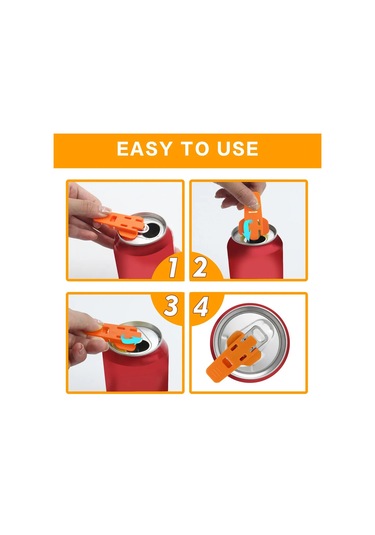 EASY TO USE

1

2

3

4