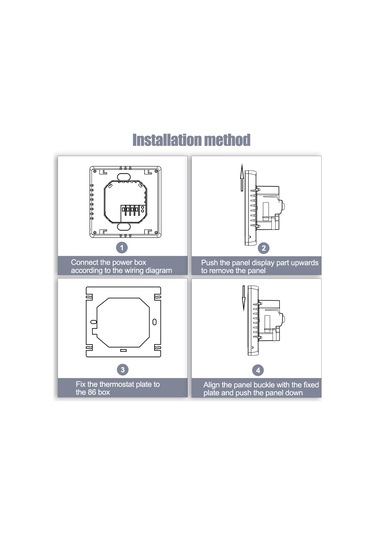 Installation method

1

Connect the power box according to the wiring diagram

2

Push the panel display part upwards to remove the panel

3

Fix the thermostat plate to the 86 box

4

Align the panel buckle with the fixed plate and push the panel down