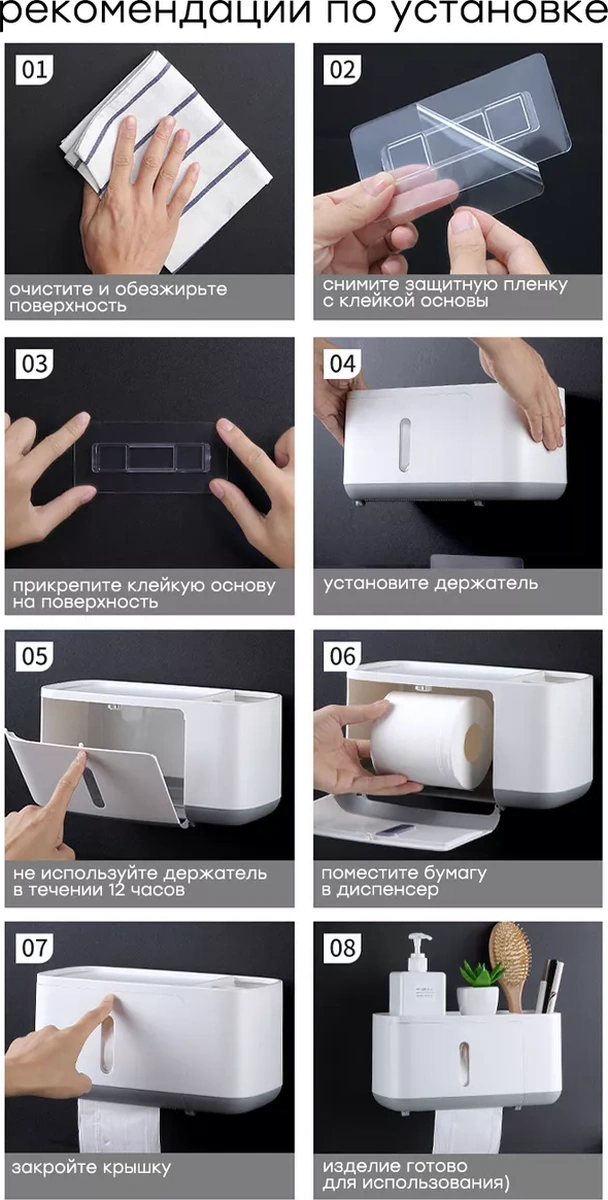 рекомендации по установке

01

очистите и обезжирьте поверхность

02

снимите защитную пленку с клейкой основы

03

прикрепите клейкую основу на поверхность

04

установите держатель

05

не используйте держатель в течении 12 часов

06

поместите бумагу в диспенсер

07

закройте крышку

08

изделие готово для использования)