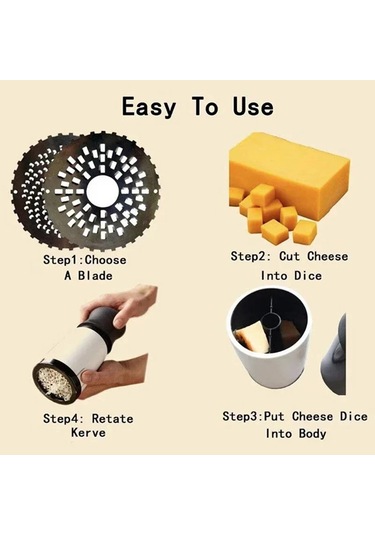 Easy To Use

Step1:Choose A Blade

Step2: Cut Cheese Into Dice

Step4: Retate Kerve

Step3:Put Cheese Dice Into Body