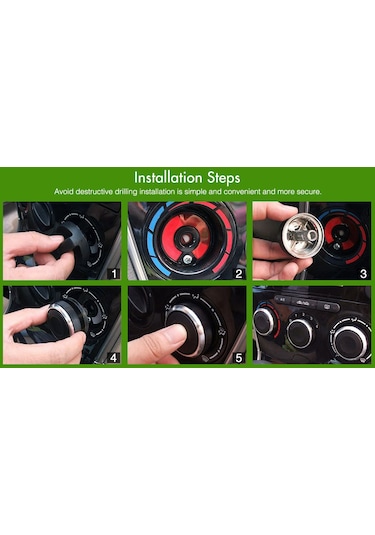 Installation Steps
Avoid destructive drilling installation is simple and convenient and more secure.

1
2
3
4
5