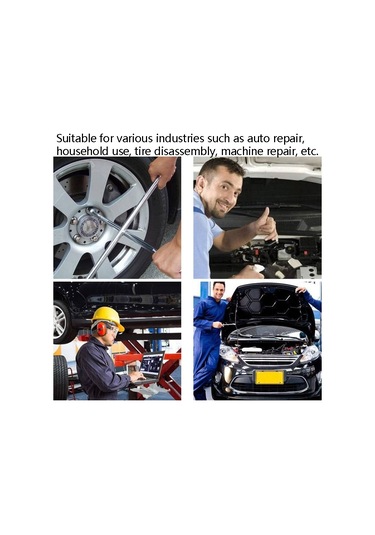 Suitable for various industries such as auto repair, household use, tire disassembly, machine repair, etc.