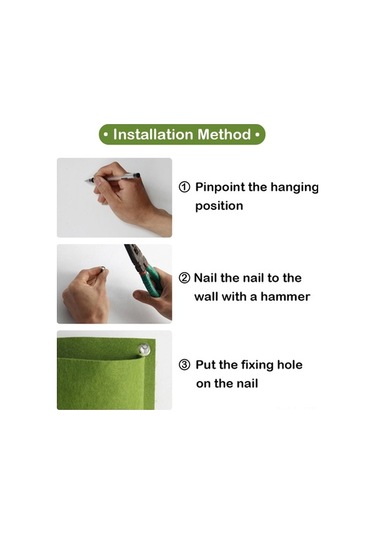 • Installation Method •

① Pinpoint the hanging position

② Nail the nail to the wall with a hammer

③ Put the fixing hole on the nail