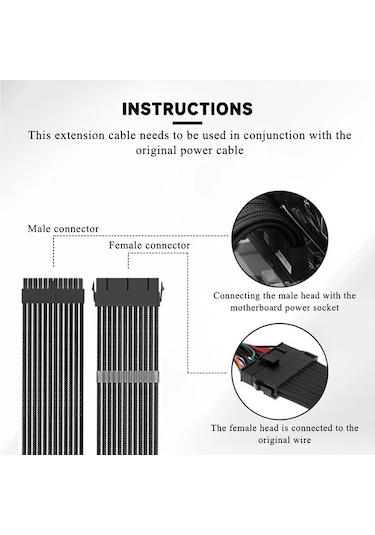 INSTRUCTIONS

This extension cable needs to be used in conjunction with the original power cable

Male connector

Female connector

Connecting the male head with the motherboard power socket

The female head is connected to the original wire