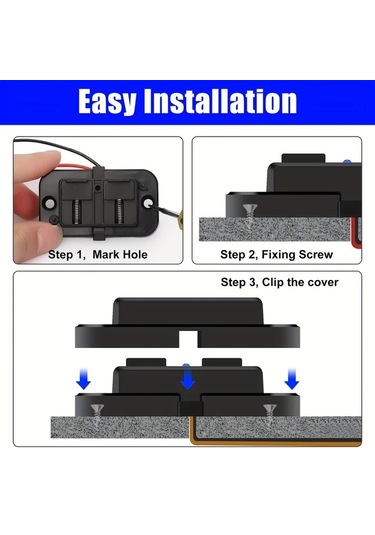 Easy Installation

Step 1, Mark Hole

Step 2, Fixing Screw

Step 3, Clip the cover