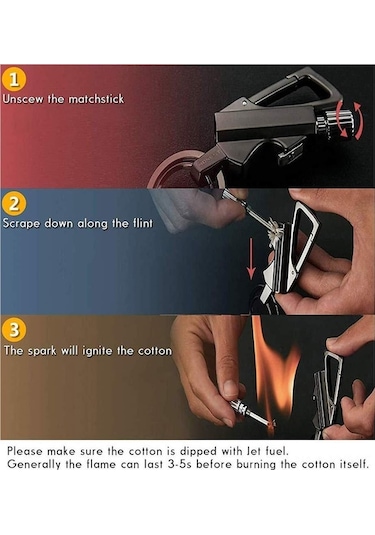 1
Unscew the matchstick

2
Scrape down along the flint

3
The spark will ignite the cotton

Please make sure the cotton is dipped with Jet fuel.
Generally the flame can last 3-5s before burning the cotton itself.