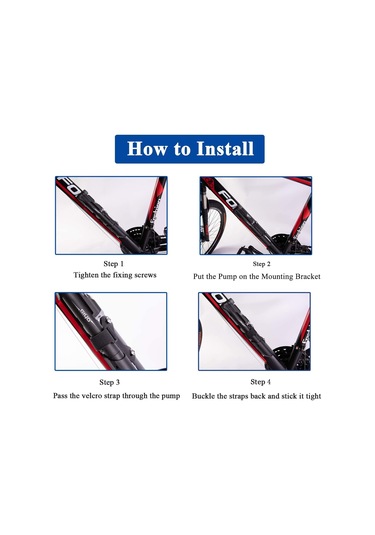 How to Install

Step 1
Tighten the fixing screws

Step 2
Put the Pump on the Mounting Bracket

Step 3
Pass the velcro strap through the pump

Step 4
Buckle the straps back and stick it tight