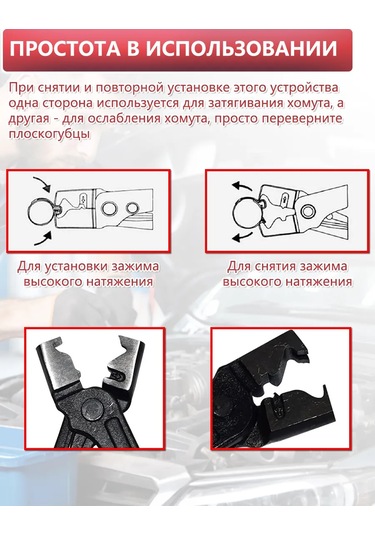 ПРОСТОТА В ИСПОЛЬЗОВАНИИ

При снятии и повторной установке этого устройства одна сторона используется для затягивания хомута, а другая - для ослабления хомута, просто переверните плоскогубцы

Для установки зажима высокого натяжения

Для снятия зажима высокого натяжения