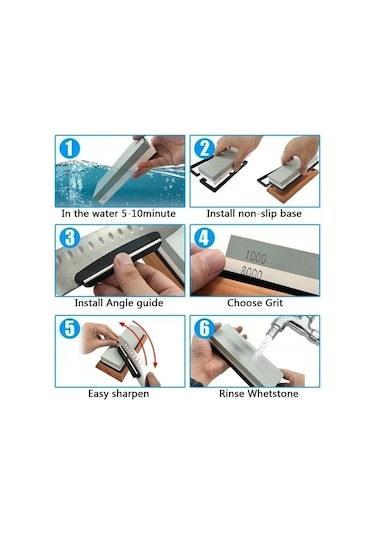 1
In the water 5-10minute

2
Install non-slip base

3
Install Angle guide

4
1000
8000
Choose Grit

5
Easy sharpen

6
Rinse Whetstone