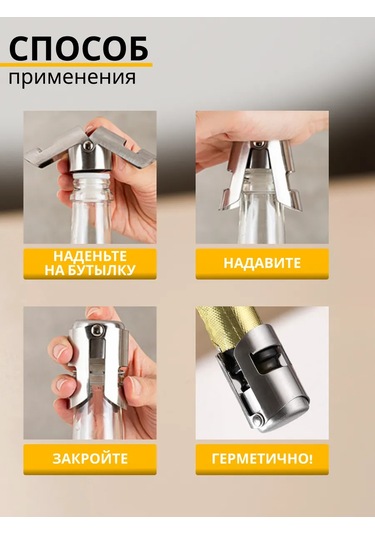 СПОСОБ
применения

НАДЕНЬТЕ НА БУТЫЛКУ

НАДАВИТЕ

ЗАКРОЙТЕ

ГЕРМЕТИЧНО!