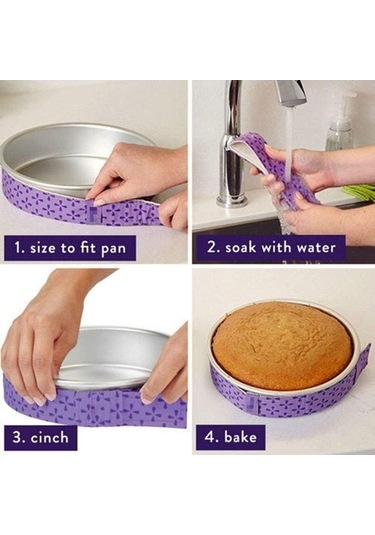 1. size to fit pan

2. soak with water

3. cinch

4. bake