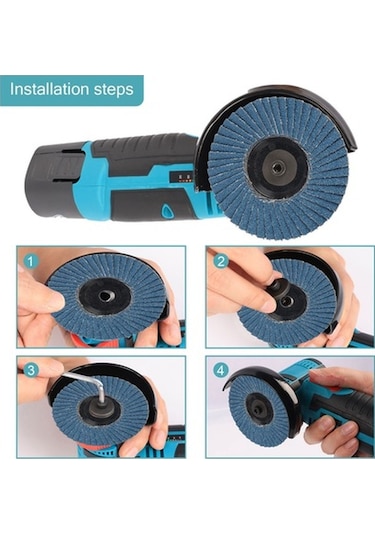 Installation steps

1

2

3

4