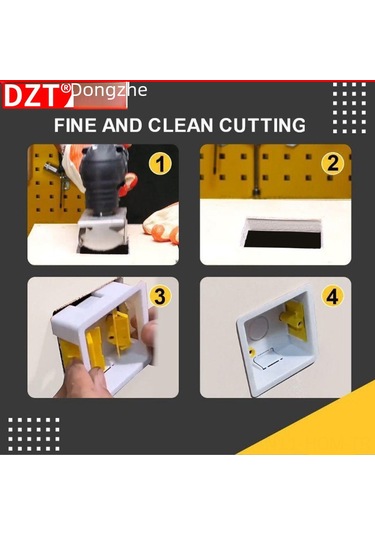 DZT® Dongzhe

FINE AND CLEAN CUTTING

1

2

3

4